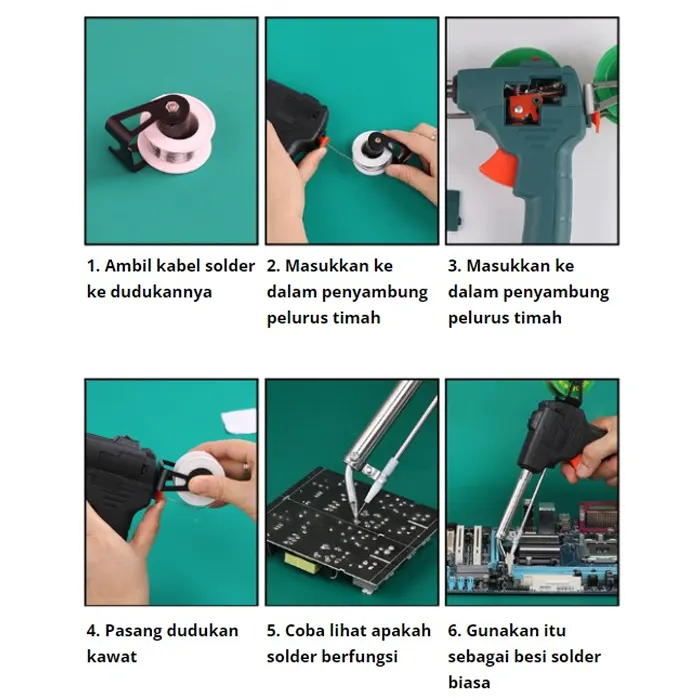 1. Ambil kabel solder ke dudukannya

2. Masukkan ke dalam penyambung pelurus timah

3. Masukkan ke dalam penyambung pelurus timah

4. Pasang dudukan kawat

5. Coba lihat apakah solder berfungsi

6. Gunakan itu sebagai besi solder biasa