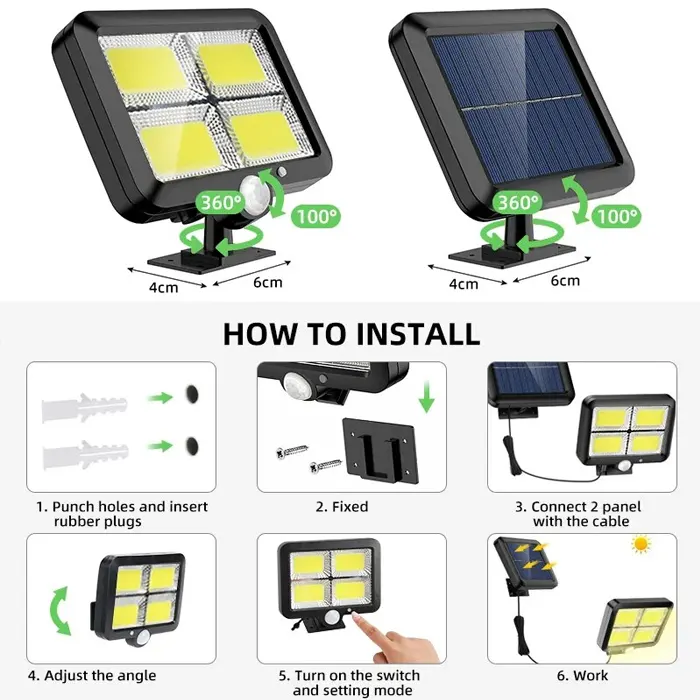 360°
100°
4cm
6cm

360°
100°
4cm
6cm

HOW TO INSTALL

1. Punch holes and insert rubber plugs

2. Fixed

3. Connect 2 panel with the cable

4. Adjust the angle

5. Turn on the switch and setting mode

6. Work